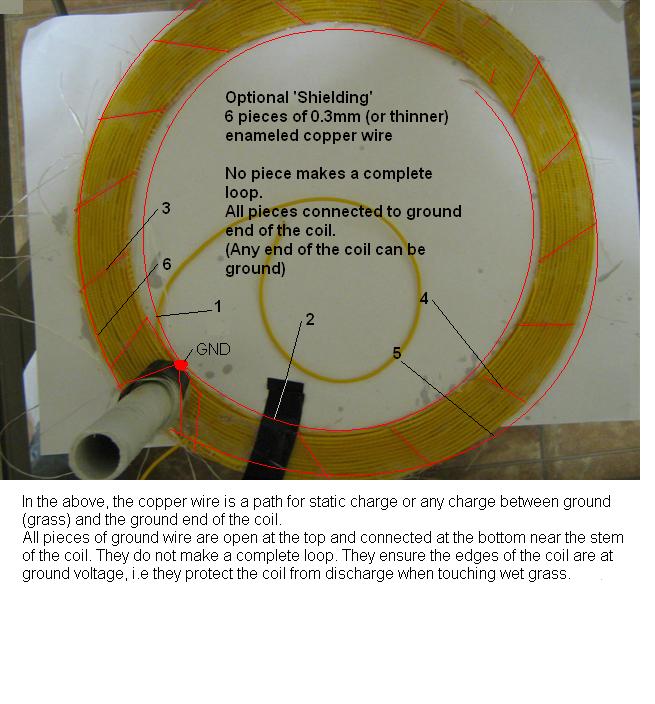 Optional 'Shielding'
6 pieces of 0.3mm (or thinner) enameled copper wire

No piece makes a complete loop.
All pieces connected to ground end of the coil.
(Any end of the coil can be ground)

3

6

1

2

4

5

GND

In the above, the copper wire is a path for static charge or any charge between ground (grass) and the ground end of the coil.
All pieces of ground wire are open at the top and connected at the bottom near the stem of the coil. They do not make a complete loop. They ensure the edges of the coil are at ground voltage, i.e they protect the coil from discharge when touching wet grass.