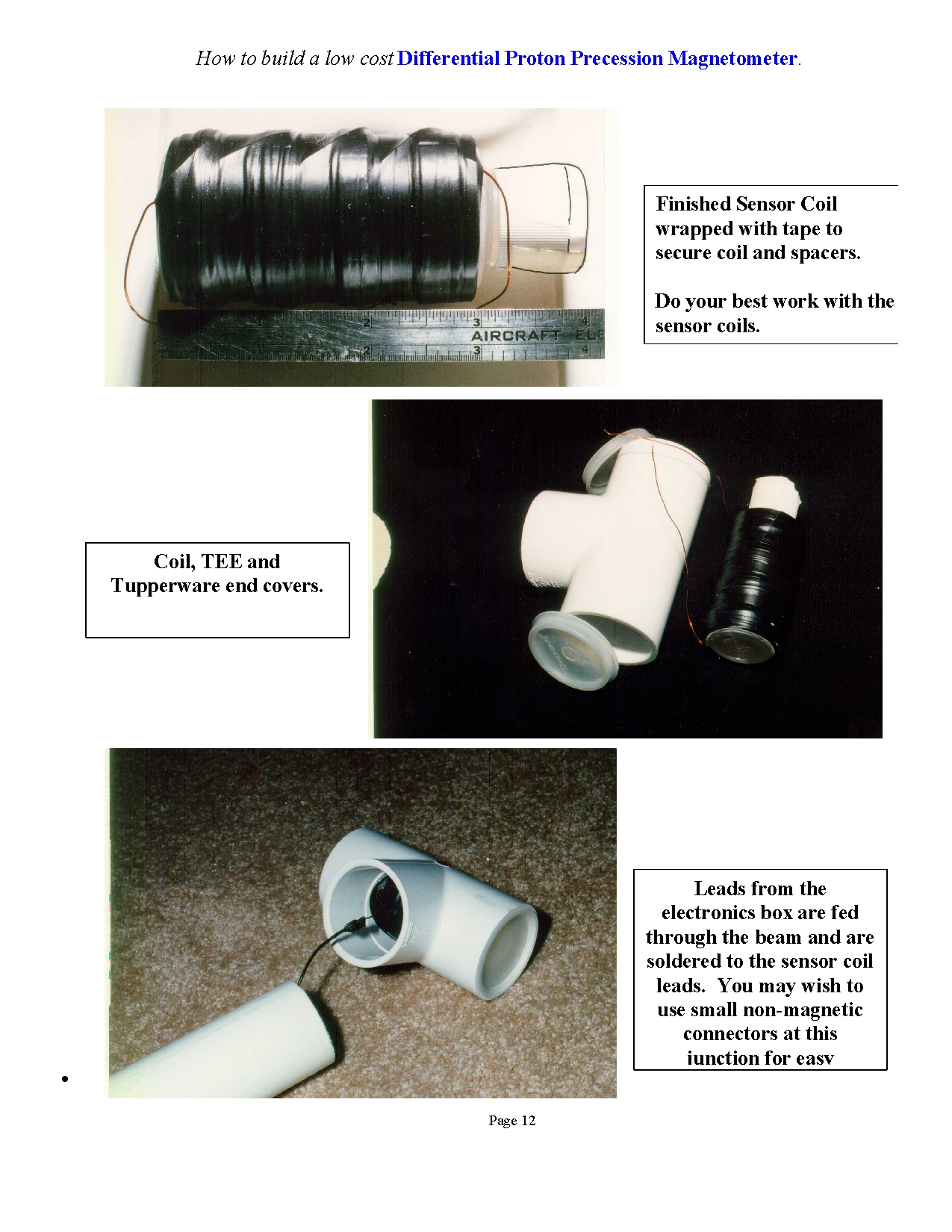 How to build a low cost Differential Proton Precession Magnetometer.

2 3 4
AIRCRAFT EL
2 3 4

Finished Sensor Coil wrapped with tape to secure coil and spacers.

Do your best work with the sensor coils.

Coil, TEE and Tupperware end covers.

Leads from the electronics box are fed through the beam and are soldered to the sensor coil leads. You may wish to use small non-magnetic connectors at this junction for easy

•

Page 12