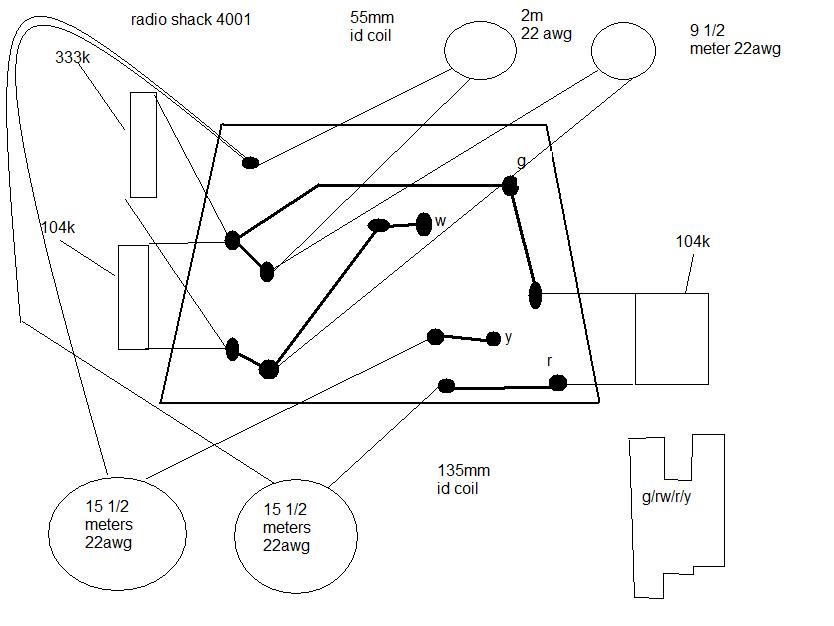 radio shack 4001

55mm
id coil

2m
22 awg

9 1/2
meter 22awg

333k

104k

g

w

104k

y

r

135mm
id coil

15 1/2
meters
22awg

15 1/2
meters
22awg

g/rw/r/y