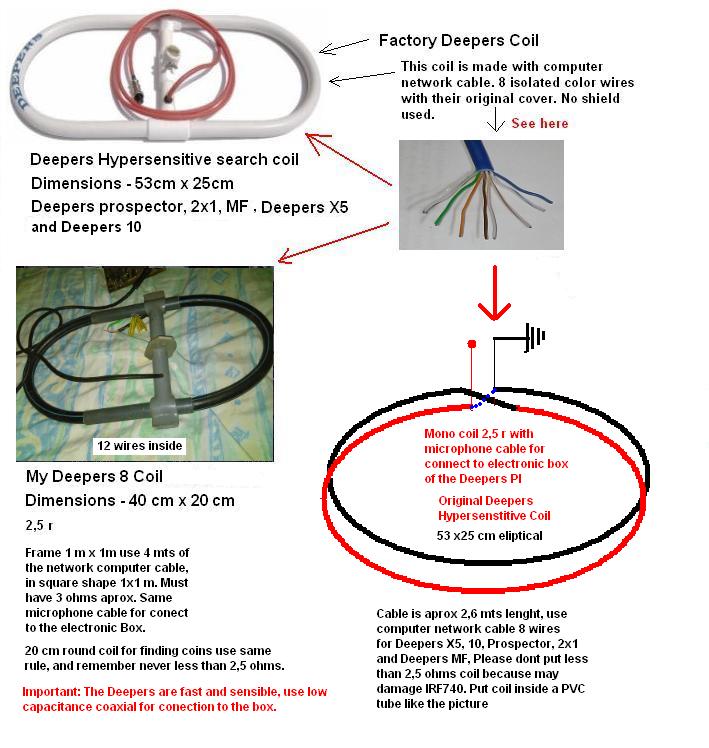 DEEPERS

Factory Deepers Coil

This coil is made with computer network cable. 8 isolated color wires with their original cover. No shield used.

See here

Deepers Hypersensitive search coil

Dimensions - 53cm x 25cm

Deepers prospector, 2x1, MF . Deepers X5 and Deepers 10

12 wires inside

My Deepers 8 Coil

Dimensions - 40 cm x 20 cm

2,5 r

Frame 1 m x 1m use 4 mts of the network computer cable, in square shape 1x1 m. Must have 3 ohms aprox. Same microphone cable for conect to the electronic Box.

20 cm round coil for finding coins use same rule, and remember never less than 2,5 ohms.

Important: The Deepers are fast and sensible, use low capacitance coaxial for conection to the box.

Mono coil 2,5 r with microphone cable for connect to electronic box of the Deepers PI

Original Deepers Hypersenstitive Coil

53 x25 cm eliptical

Cable is aprox 2,6 mts lenght, use computer network cable 8 wires for Deepers X5, 10, Prospector, 2x1 and Deepers MF, Please dont put less than 2,5 ohms coil because may damage IRF740. Put coil inside a PVC tube like the picture