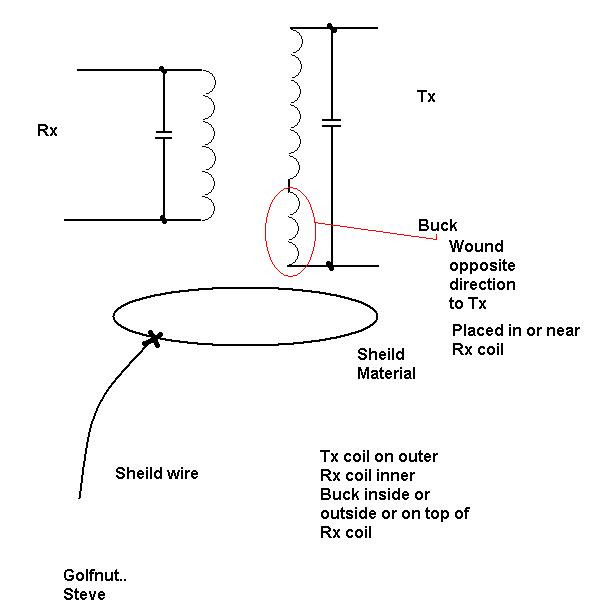 Rx

Tx

Buck

Wound opposite direction to Tx

Placed in or near Rx coil

Sheild Material

Sheild wire

Tx coil on outer
Rx coil inner
Buck inside or outside or on top of Rx coil

Golfnut..
Steve