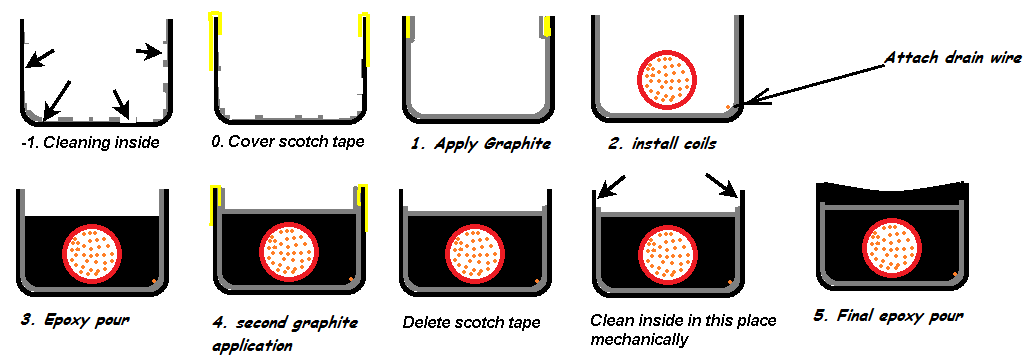 -1. Cleaning inside

0. Cover scotch tape

1. Apply Graphite

2. install coils

Attach drain wire

3. Epoxy pour

4. second graphite application

Delete scotch tape

Clean inside in this place mechanically

5. Final epoxy pour