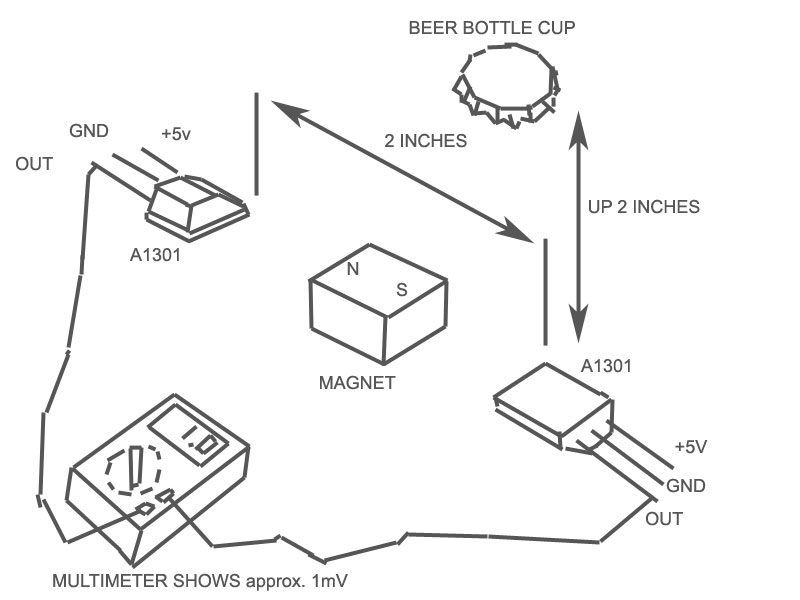 BEER BOTTLE CUP

GND
+5v
OUT

2 INCHES

UP 2 INCHES

A1301

N
S

MAGNET

A1301

1.0

+5V
GND
OUT

MULTIMETER SHOWS approx. 1mV