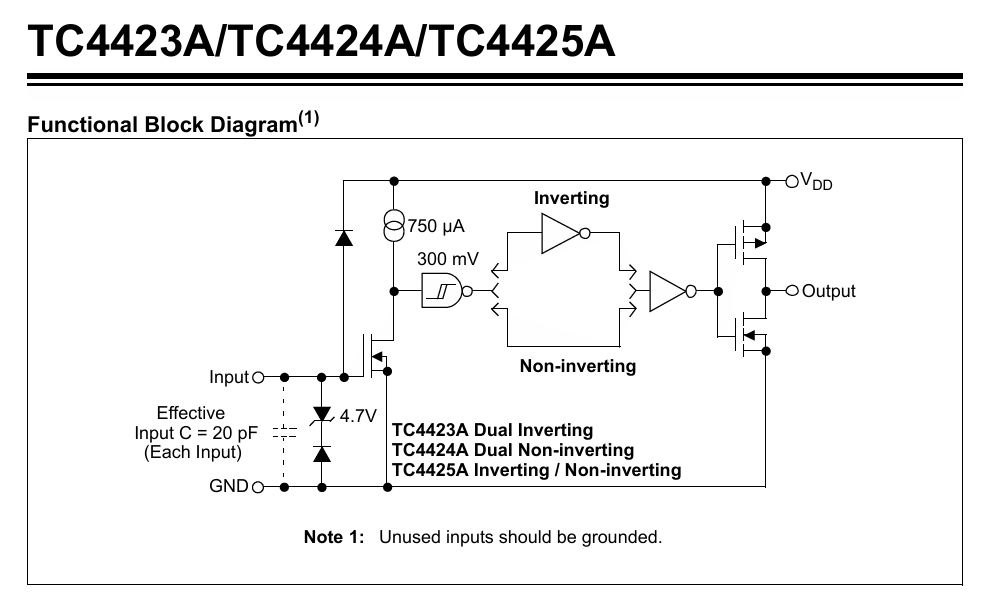 TC4423A/TC4424A/TC4425A

Functional Block Diagram$^{(1)}$

$V_{DD}$

Inverting

750 µA

300 mV

Output

Non-inverting

Input

Effective Input C = 20 pF (Each Input)

4.7V

TC4423A Dual Inverting
TC4424A Dual Non-inverting
TC4425A Inverting / Non-inverting

GND

Note 1: Unused inputs should be grounded.