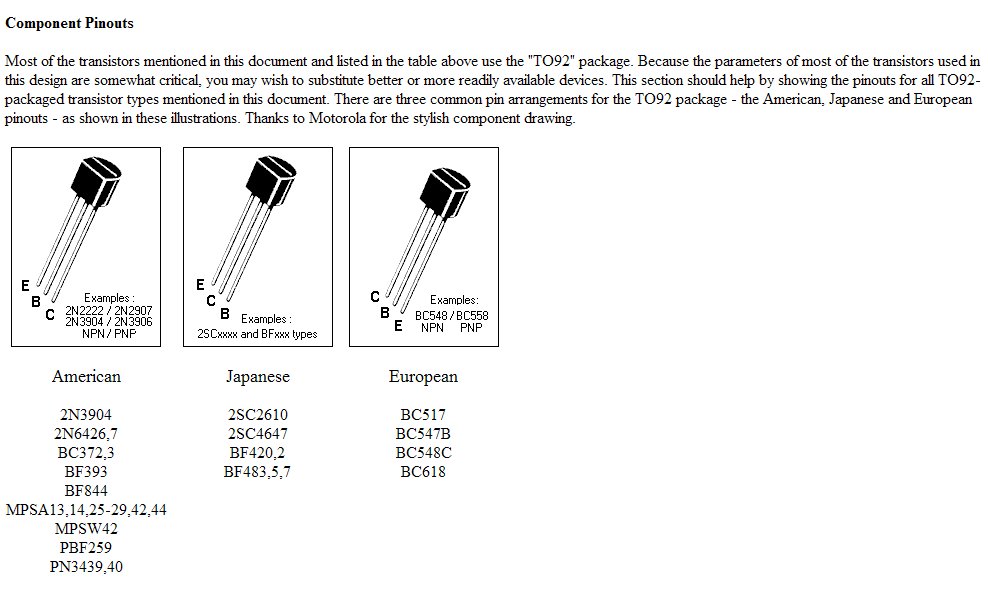 **Component Pinouts**

Most of the transistors mentioned in this document and listed in the table above use the "TO92" package. Because the parameters of most of the transistors used in this design are somewhat critical, you may wish to substitute better or more readily available devices. This section should help by showing the pinouts for all TO92-packaged transistor types mentioned in this document. There are three common pin arrangements for the TO92 package - the American, Japanese and European pinouts - as shown in these illustrations. Thanks to Motorola for the stylish component drawing.

E
B
C
Examples :
2N2222 / 2N2907
2N3904 / 2N3906
NPN / PNP

E
C
B
Examples :
2SCxxxx and BFxxx types

C
B
E
Examples:
BC548 / BC558
NPN PNP

American

2N3904
2N6426,7
BC372,3
BF393
BF844
MPSA13,14,25-29,42,44
MPSW42
PBF259
PN3439,40

Japanese

2SC2610
2SC4647
BF420,2
BF483,5,7

European

BC517
BC547B
BC548C
BC618