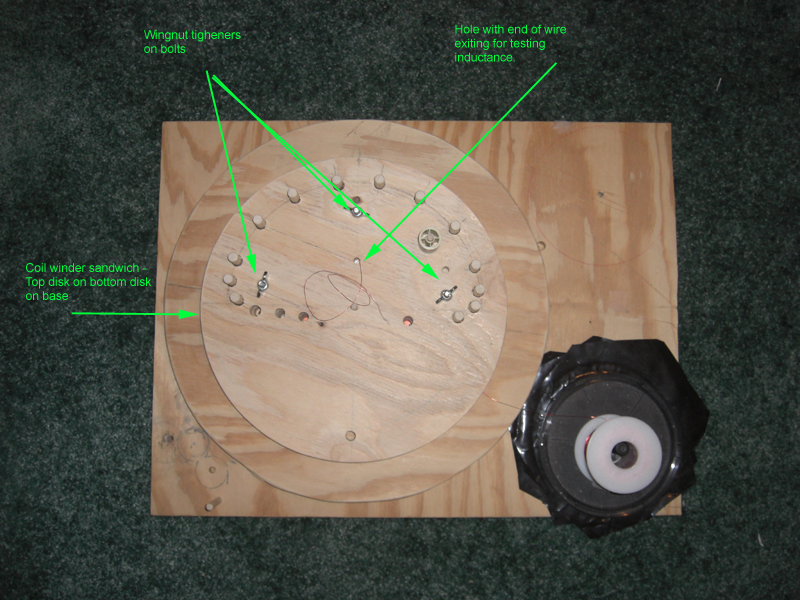 Wingnut tigheners on bolts

Hole with end of wire exiting for testing inductance.

Coil winder sandwich - Top disk on bottom disk on base