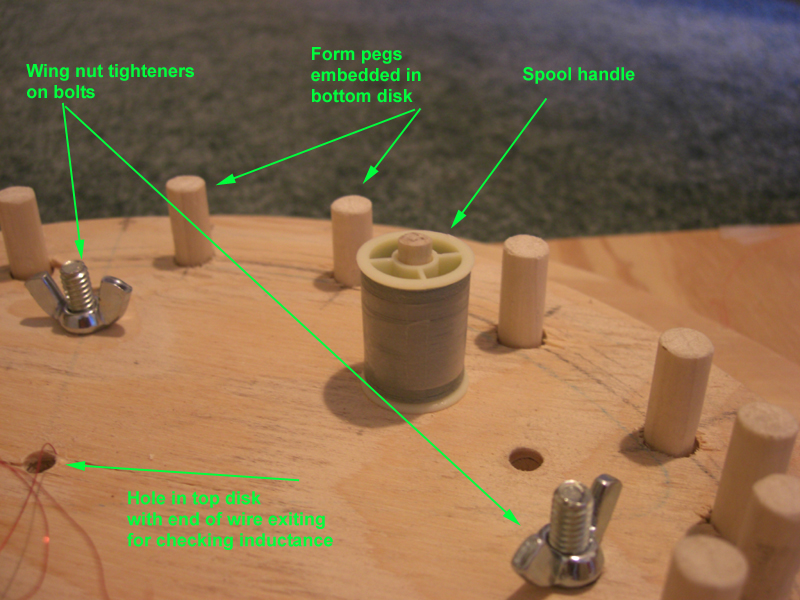 Wing nut tighteners on bolts

Form pegs embedded in bottom disk

Spool handle

Hole in top disk with end of wire exiting for checking inductance