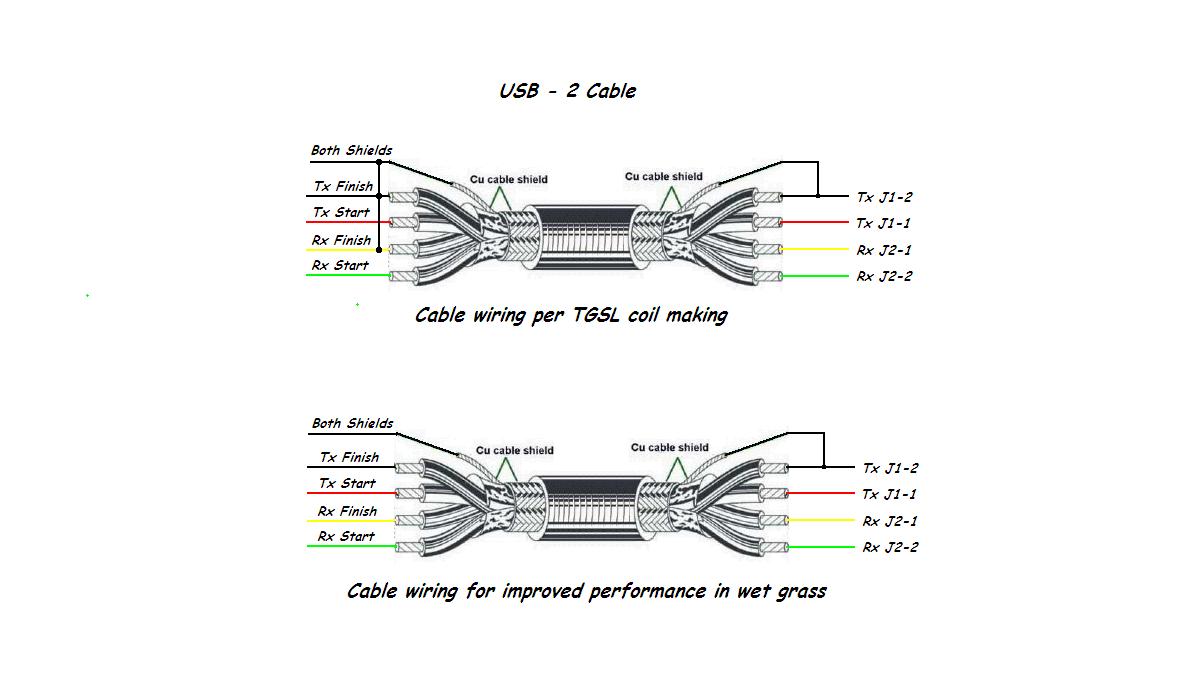 USB - 2 Cable

Both Shields
Tx Finish
Tx Start
Rx Finish
Rx Start
Cu cable shield
Cu cable shield
Tx J1-2
Tx J1-1
Rx J2-1
Rx J2-2

Cable wiring per TGSL coil making

Both Shields
Tx Finish
Tx Start
Rx Finish
Rx Start
Cu cable shield
Cu cable shield
Tx J1-2
Tx J1-1
Rx J2-1
Rx J2-2

Cable wiring for improved performance in wet grass