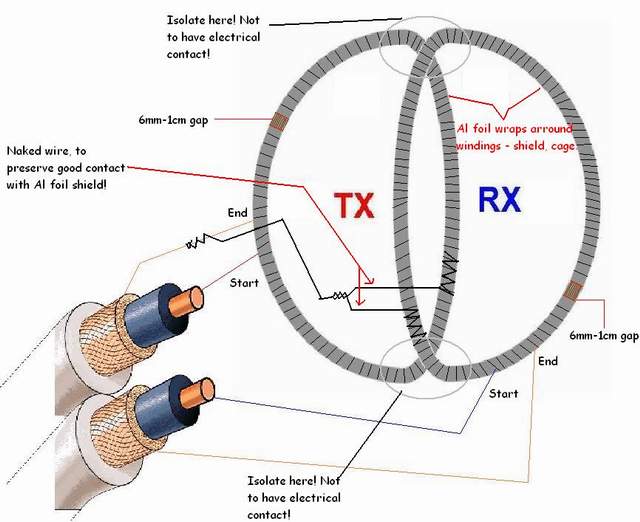 Isolate here! Not to have electrical contact!

6mm-1cm gap

Al foil wraps arround windings - shield, cage

Naked wire, to preserve good contact with Al foil shield!

TX

RX

End

Start

6mm-1cm gap

End

Start

Isolate here! Not to have electrical contact!