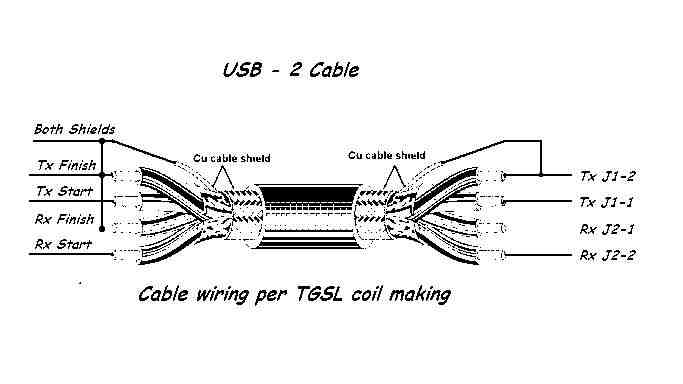 USB - 2 Cable

Both Shields

Tx Finish

Tx Start

Rx Finish

Rx Start

Cu cable shield

Cu cable shield

Tx J1-2

Tx J1-1

Rx J2-1

Rx J2-2

Cable wiring per TGSL coil making