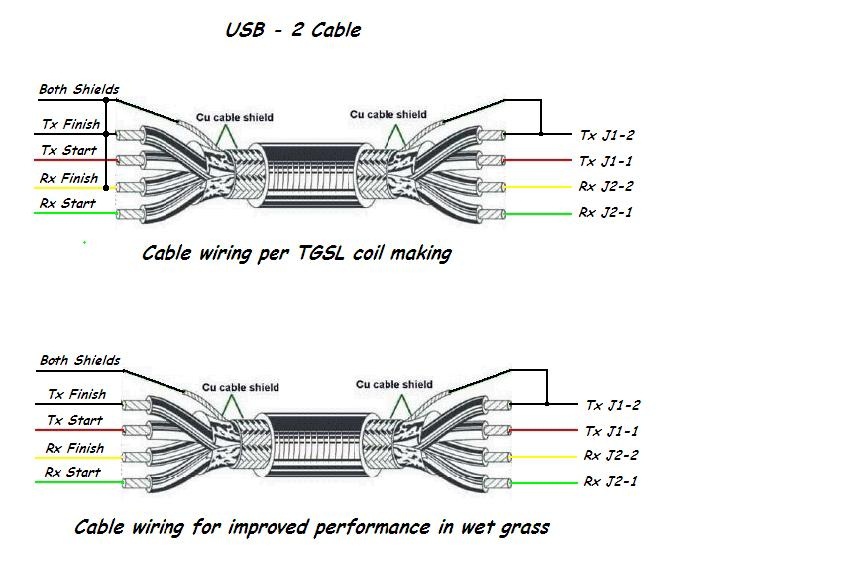 USB - 2 Cable

Both Shields
Tx Finish
Tx Start
Rx Finish
Rx Start

Cu cable shield
Cu cable shield

Tx J1-2
Tx J1-1
Rx J2-2
Rx J2-1

Cable wiring per TGSL coil making

Both Shields
Tx Finish
Tx Start
Rx Finish
Rx Start

Cu cable shield
Cu cable shield

Tx J1-2
Tx J1-1
Rx J2-2
Rx J2-1

Cable wiring for improved performance in wet grass