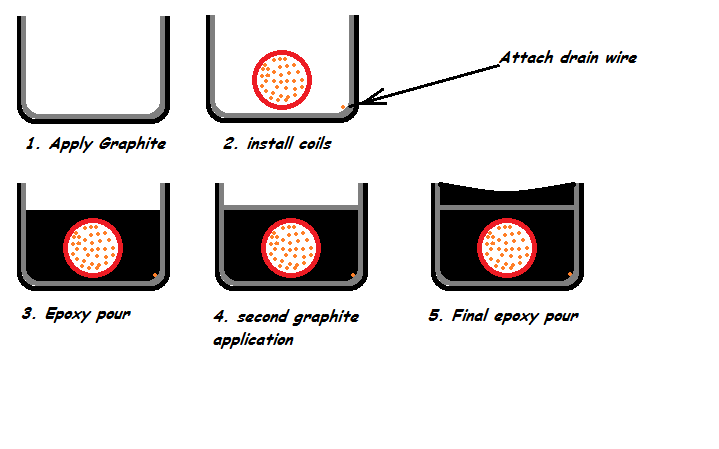 Attach drain wire

1. Apply Graphite

2. install coils

3. Epoxy pour

4. second graphite application

5. Final epoxy pour