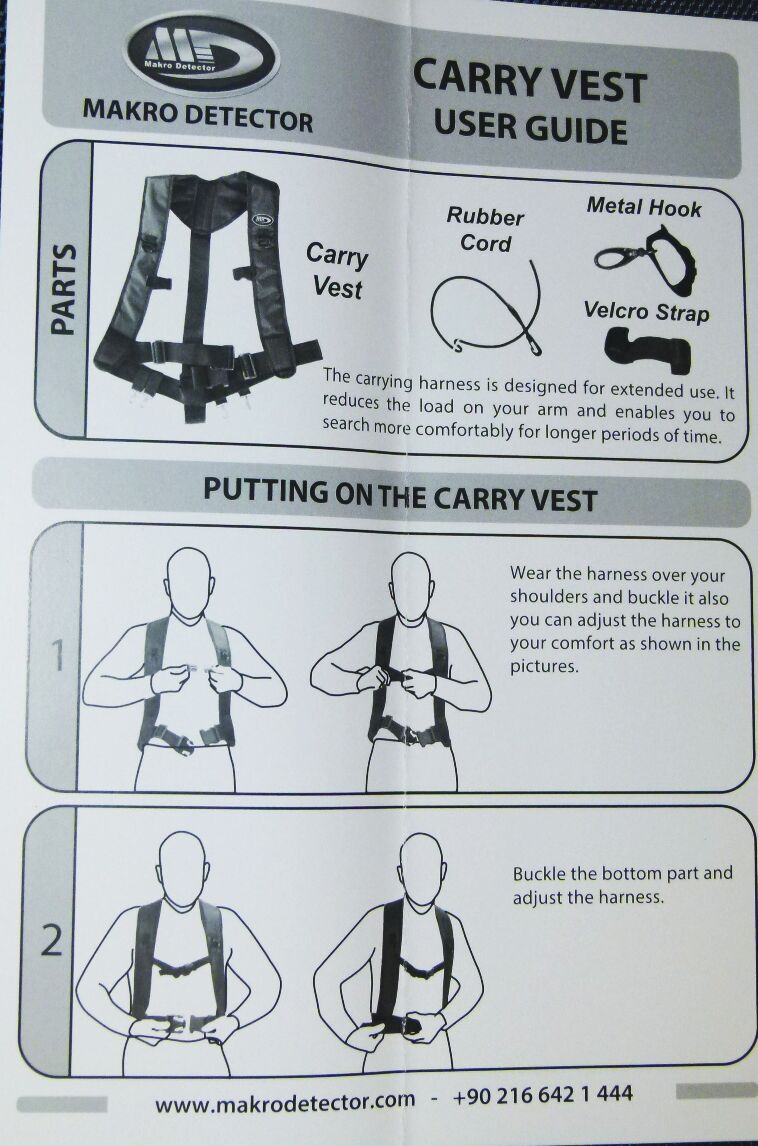 Makro Detector

MAKRO DETECTOR

CARRY VEST
USER GUIDE

PARTS

Carry Vest

Rubber Cord

Metal Hook

Velcro Strap

The carrying harness is designed for extended use. It reduces the load on your arm and enables you to search more comfortably for longer periods of time.

PUTTING ON THE CARRY VEST

1

Wear the harness over your shoulders and buckle it also you can adjust the harness to your comfort as shown in the pictures.

2

Buckle the bottom part and adjust the harness.

www.makrodetector.com - +90 216 642 1 444