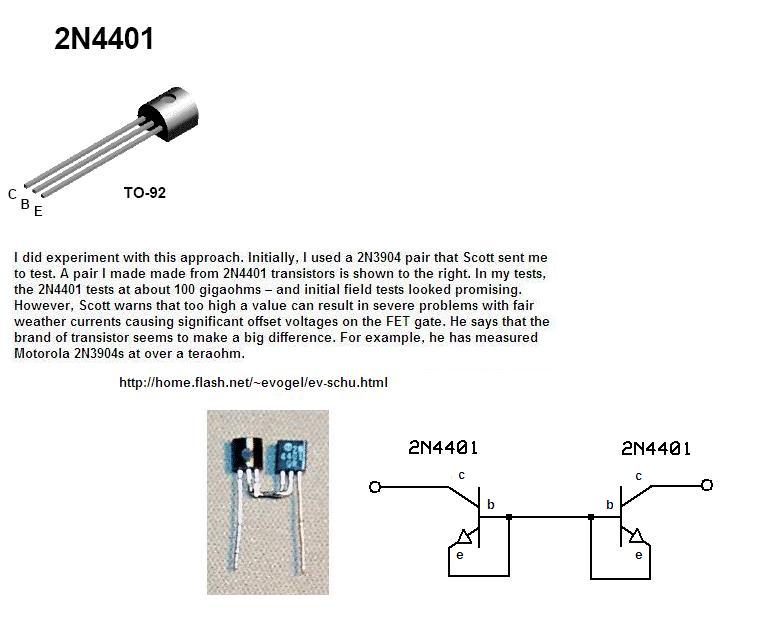 2N4401

C B E

TO-92

I did experiment with this approach. Initially, I used a 2N3904 pair that Scott sent me to test. A pair I made made from 2N4401 transistors is shown to the right. In my tests, the 2N4401 tests at about 100 gigaohms – and initial field tests looked promising. However, Scott warns that too high a value can result in severe problems with fair weather currents causing significant offset voltages on the FET gate. He says that the brand of transistor seems to make a big difference. For example, he has measured Motorola 2N3904s at over a teraohm.

http://home.flash.net/~evogel/ev-schu.html

2N4401

c

b

e

2N4401

c

b

e